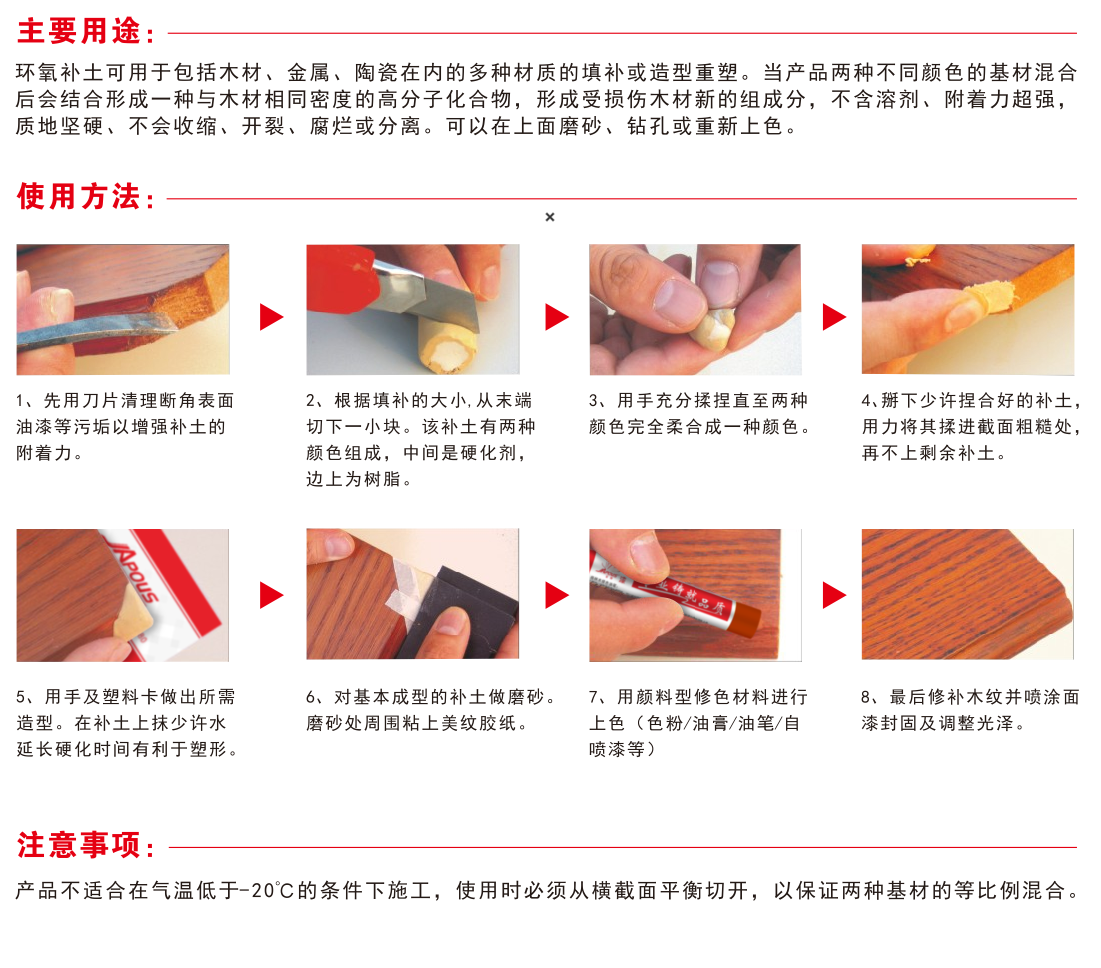 主要用途：

环氧补土可用于包括木材、金属、陶瓷在内的多种材质的填补或造型重塑。当产品两种不同颜色的基材混合后会结合形成一种与木材相同密度的高分子化合物，形成受损伤木材新的组成分，不含溶剂、附着力超强，质地坚硬、不会收缩、开裂、腐烂或分离。可以在上面磨砂、钻孔或重新上色。

使用方法：

×

1、先用刀片清理断角表面油漆等污垢以增强补土的附着力。

2、根据填补的大小,从末端切下一小块。该补土有两种颜色组成，中间是硬化剂，边上为树脂。

3、用手充分揉捏直至两种颜色完全柔合成一种颜色。

4、掰下少许捏合好的补土，用力将其揉进截面粗糙处，再不上剩余补土。

APOUS

5、用手及塑料卡做出所需造型。在补土上抹少许水延长硬化时间有利于塑形。

6、对基本成型的补土做磨砂。磨砂处周围粘上美纹胶纸。

7、用颜料型修色材料进行上色（色粉/油膏/油笔/自喷漆等）

8、最后修补木纹并喷涂面漆封固及调整光泽。

注意事项：

产品不适合在气温低于-20℃的条件下施工，使用时必须从横截面平衡切开，以保证两种基材的等比例混合。